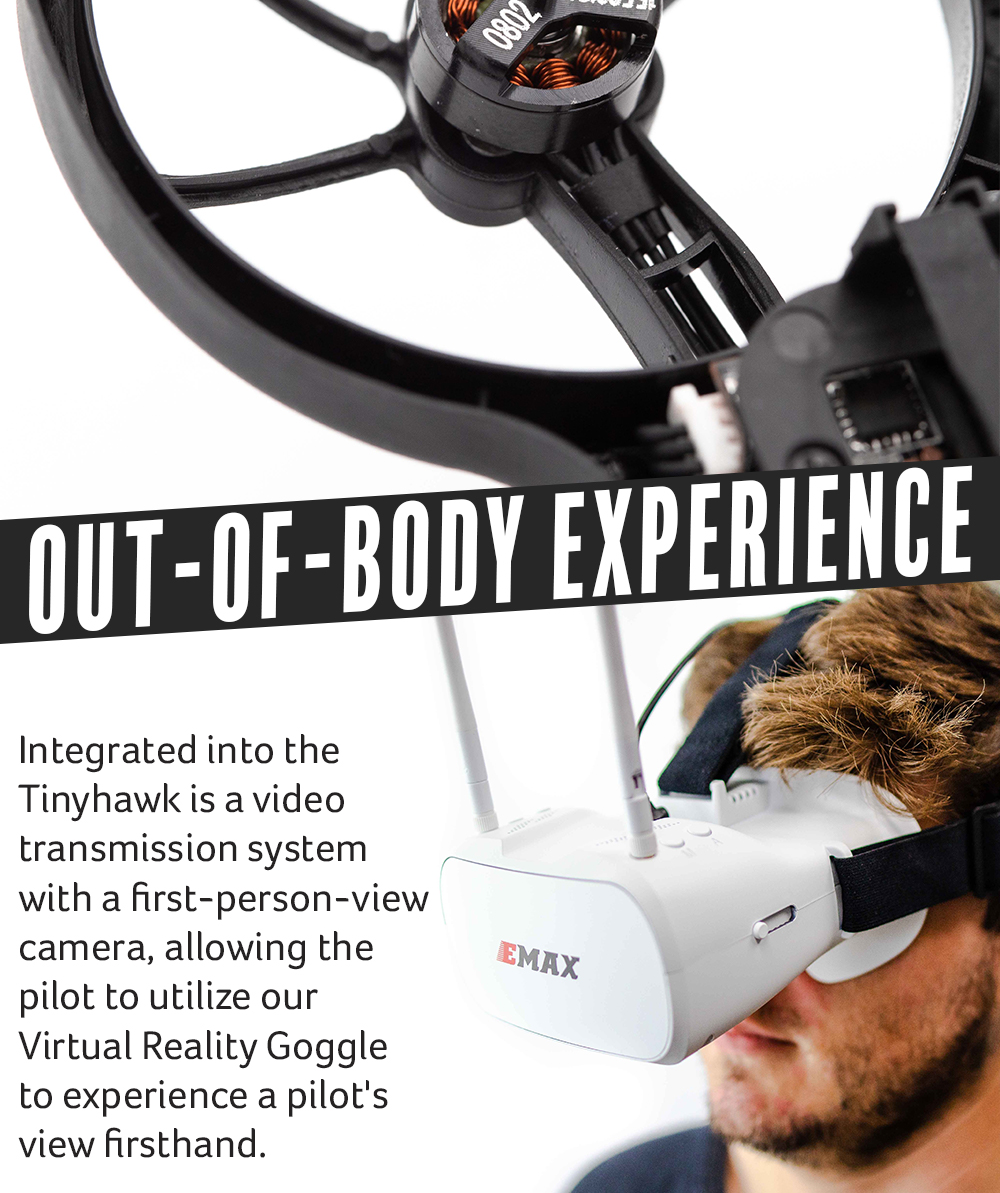 0802

OUT-OF-BODY EXPERIENCE

Integrated into the Tinyhawk is a video transmission system with a first-person-view camera, allowing the pilot to utilize our Virtual Reality Goggle to experience a pilot's view firsthand.

EMAX